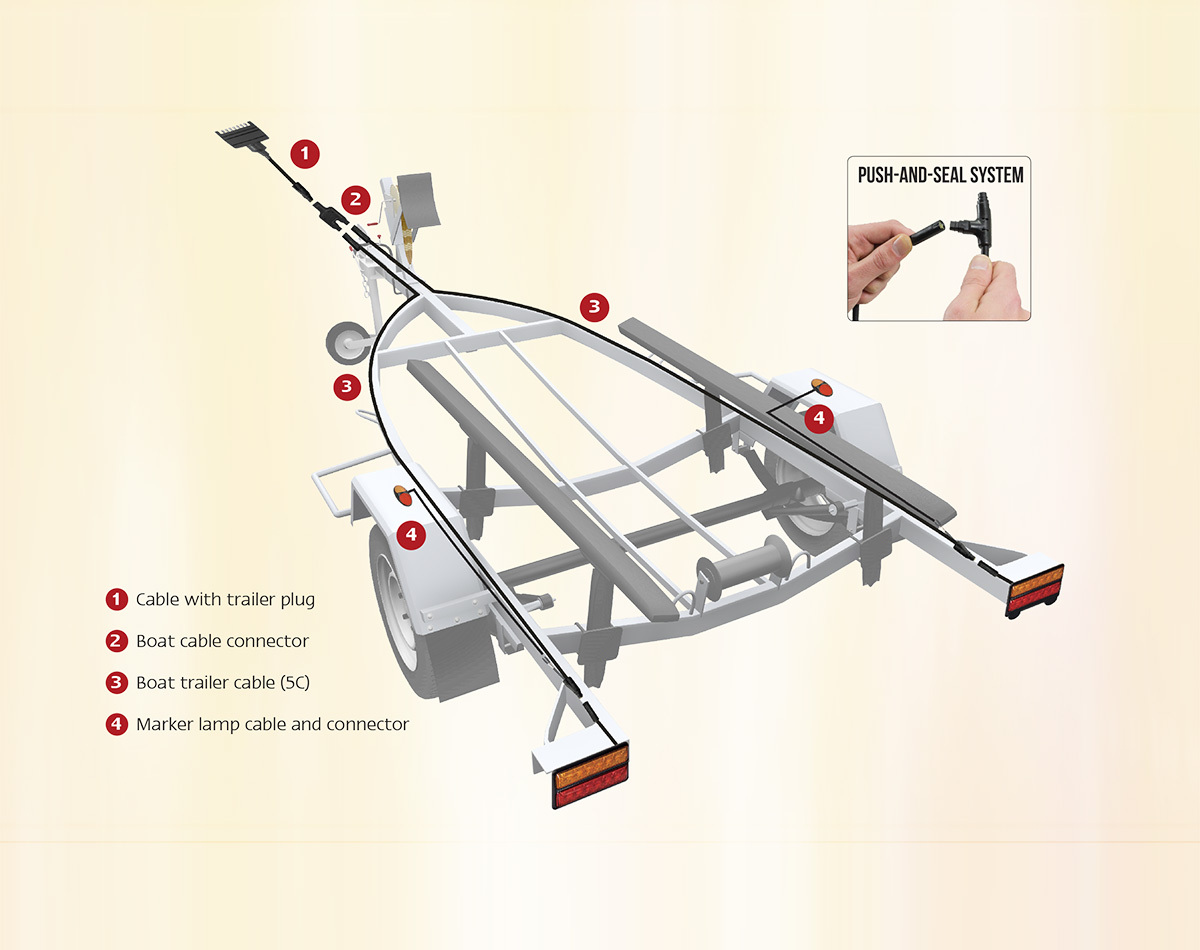 1

2

PUSH-AND-SEAL SYSTEM

3

3

4

4

1 Cable with trailer plug

2 Boat cable connector

3 Boat trailer cable (5C)

4 Marker lamp cable and connector