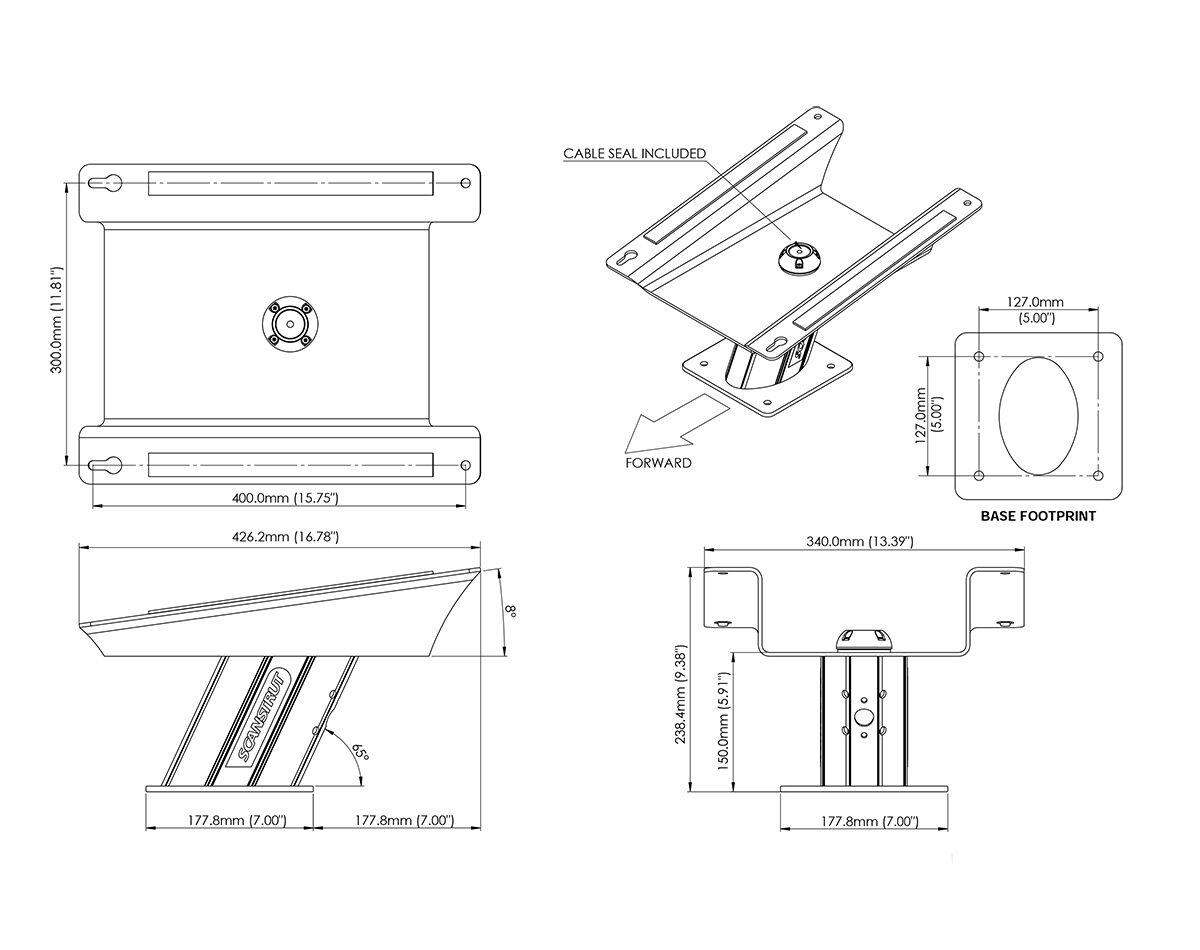 300.0mm (11.81")

400.0mm (15.75")

CABLE SEAL INCLUDED

FORWARD

127.0mm
(5.00")

127.0mm
(5.00")

BASE FOOTPRINT

426.2mm (16.78")

8°

SCANSTRUT

65°

177.8mm (7.00")

177.8mm (7.00")

340.0mm (13.39")

238.4mm (9.38")

150.0mm (5.91")

177.8mm (7.00")