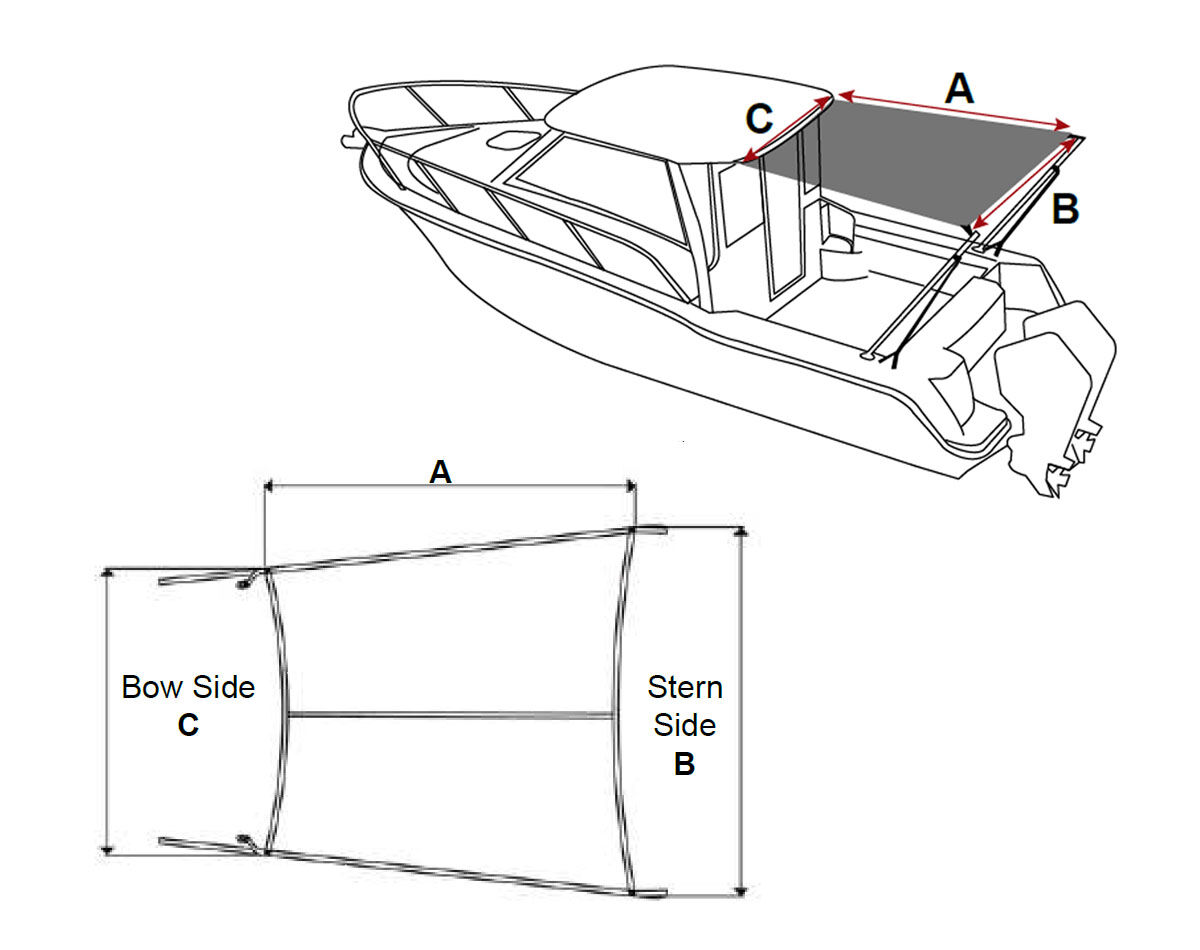 C

A

B

A

Bow Side
C

Stern
Side
B