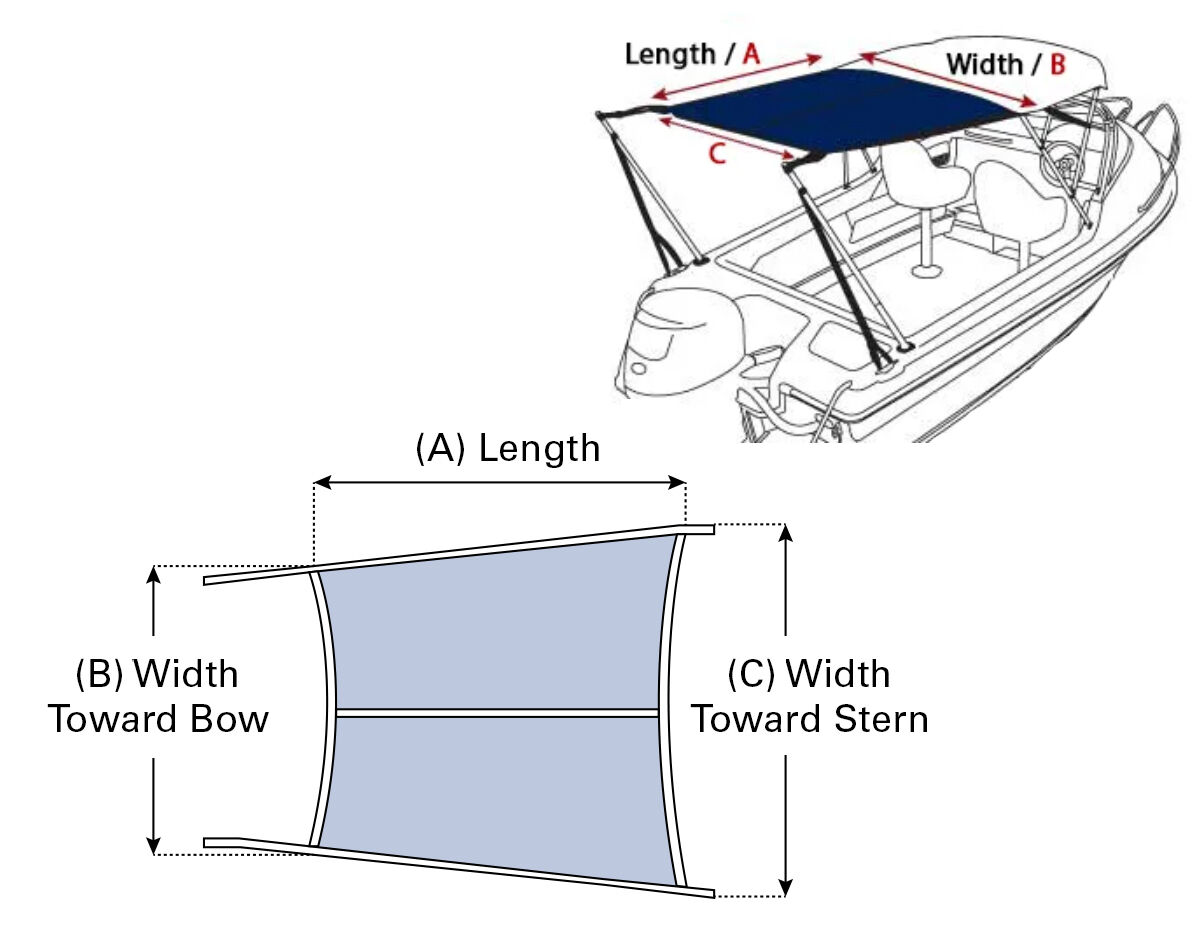 Length / A

Width / B

C

(A) Length

(B) Width Toward Bow

(C) Width Toward Stern