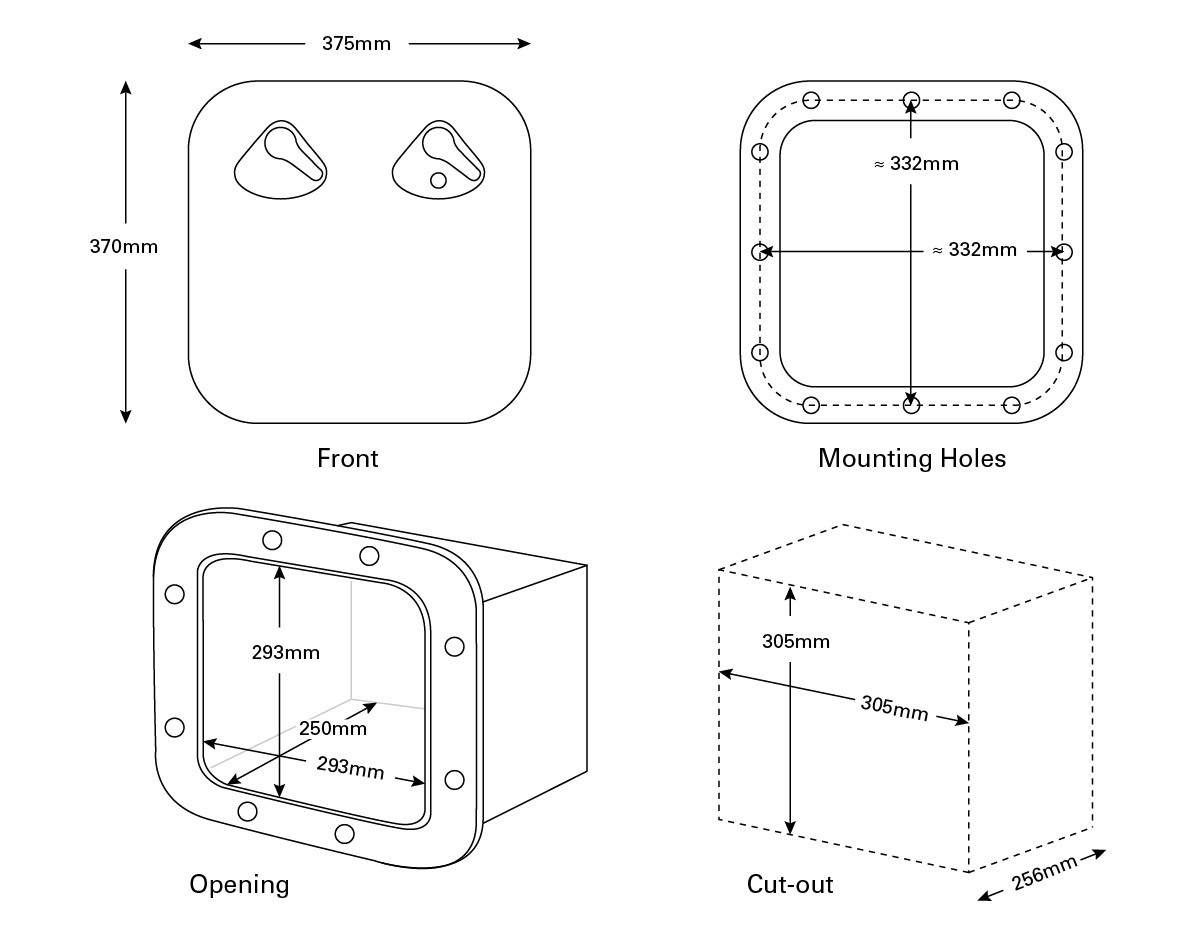 375mm

370mm

Front

≈ 332mm

≈ 332mm

Mounting Holes

293mm

250mm

293mm

Opening

305mm

305mm

256mm

Cut-out