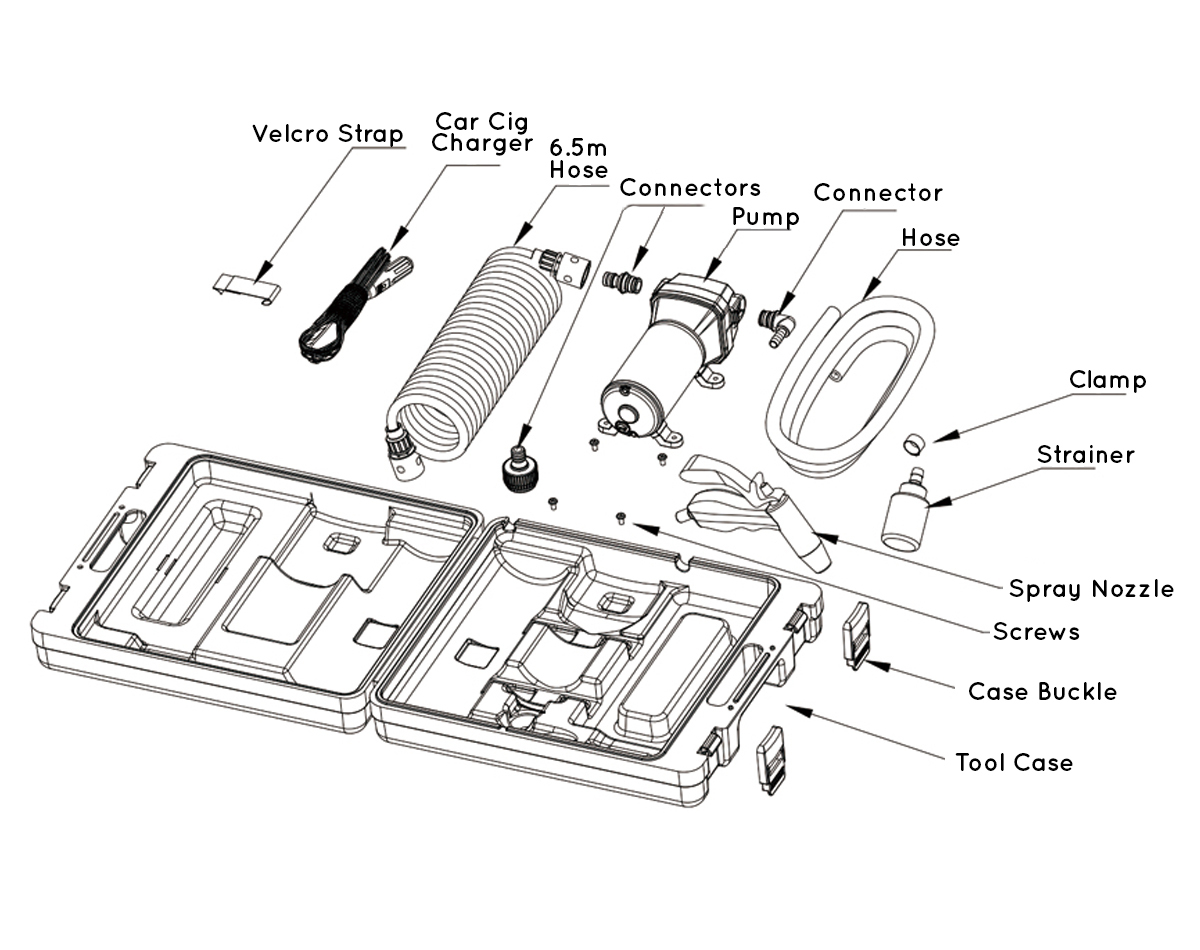 Velcro Strap

Car Cig Charger

6.5m Hose

Connectors

Pump

Connector

Hose

Clamp

Strainer

Spray Nozzle

Screws

Case Buckle

Tool Case